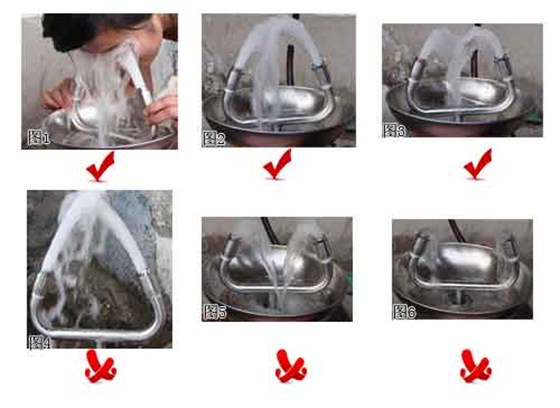 图1

图2

图3

图4

图5

图6